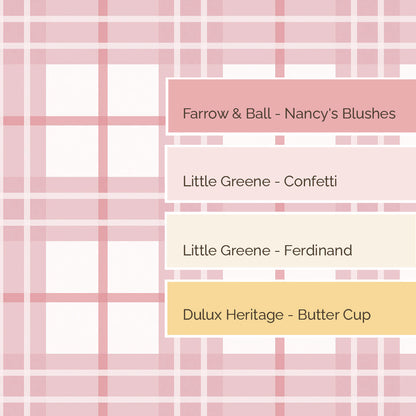 Farrow & Ball - Nancy's Blushes

Little Greene - Confetti

Little Greene - Ferdinand

Dulux Heritage - Butter Cup